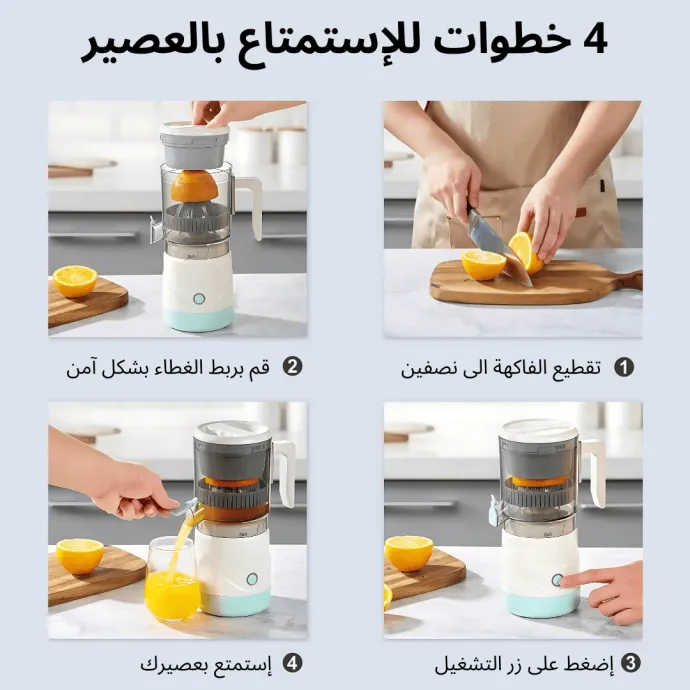 4 خطوات للإستمتاع بالعصير

1 تقطيع الفاكهة الى نصفين

2 قم بربط الغطاء بشكل آمن

3 إضغط على زر التشغيل

4 إستمتع بعصيرك